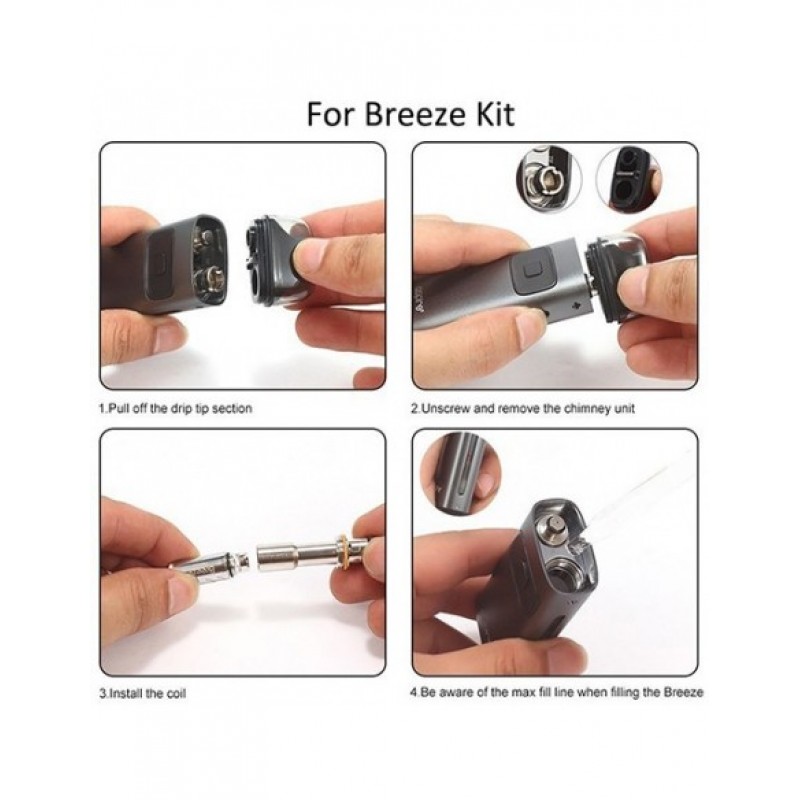 For Breeze Kit

1.Pull off the drip tip section

2.Unscrew and remove the chimney unit

3.Install the coil

4.Be aware of the max fill line when filling the Breeze